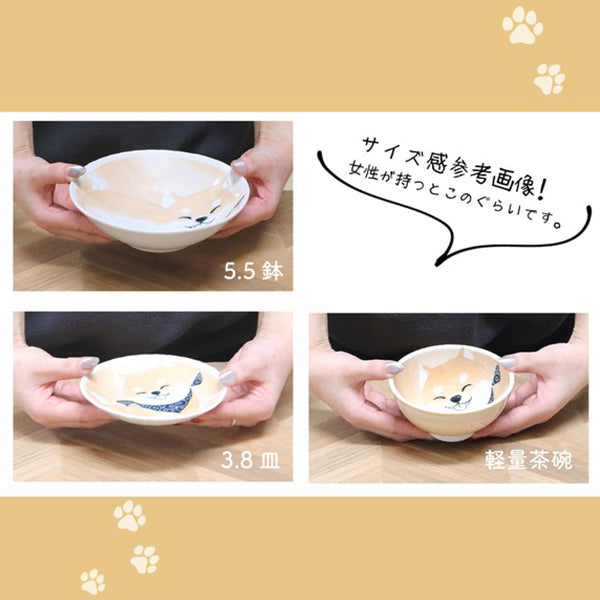 サイズ感参考画像!
女性が持つとこのぐらいです。

5.5 鉢

3.8 皿

軽量茶碗